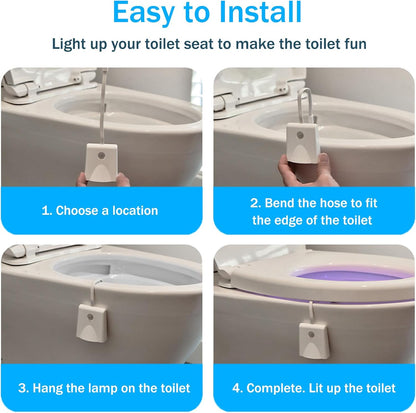 Easy to Install

Light up your toilet seat to make the toilet fun

1. Choose a location

2. Bend the hose to fit the edge of the toilet

3. Hang the lamp on the toilet

4. Complete. Lit up the toilet